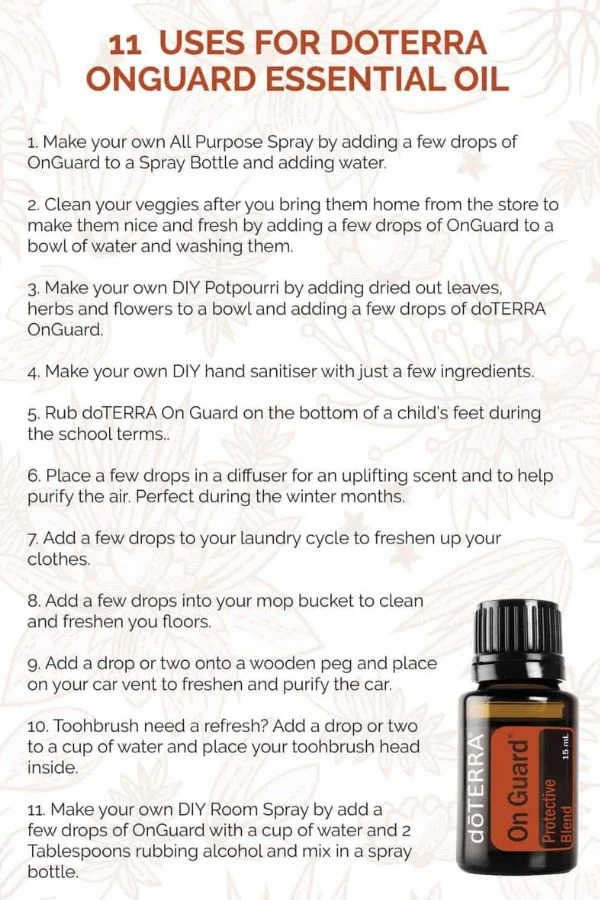 11 USES FOR DOTERRA ONGUARD ESSENTIAL OIL

1. Make your own All Purpose Spray by adding a few drops of OnGuard to a Spray Bottle and adding water.

2. Clean your veggies after you bring them home from the store to make them nice and fresh by adding a few drops of OnGuard to a bowl of water and washing them.

3. Make your own DIY Potpourri by adding dried out leaves, herbs and flowers to a bowl and adding a few drops of doTERRA OnGuard.

4. Make your own DIY hand sanitiser with just a few ingredients.

5. Rub doTERRA On Guard on the bottom of a child's feet during the school terms..

6. Place a few drops in a diffuser for an uplifting scent and to help purify the air. Perfect during the winter months.

7. Add a few drops to your laundry cycle to freshen up your clothes.

8. Add a few drops into your mop bucket to clean and freshen you floors.

9. Add a drop or two onto a wooden peg and place on your car vent to freshen and purify the car.

10. Toohbrush need a refresh? Add a drop or two to a cup of water and place your toohbrush head inside.

11. Make your own DIY Room Spray by add a few drops of OnGuard with a cup of water and 2 Tablespoons rubbing alcohol and mix in a spray bottle.

dōTERRA®
On Guard®
Protective Blend
15 mL